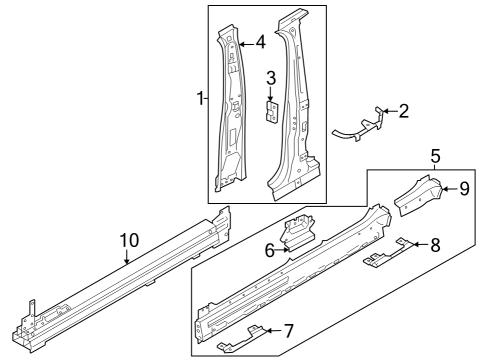 4
3
1
2
5
9
10
6
8
7