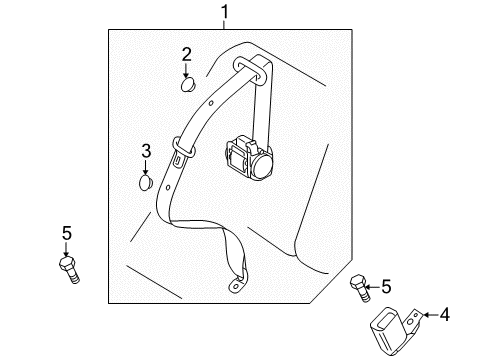 1
2
3
5
5
4