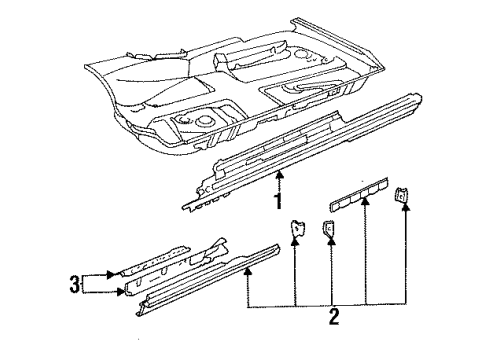 1
3
2