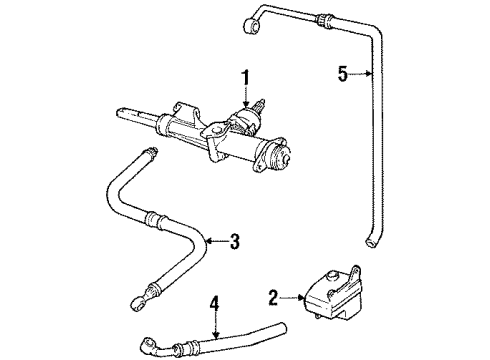 1
5
3
2
4