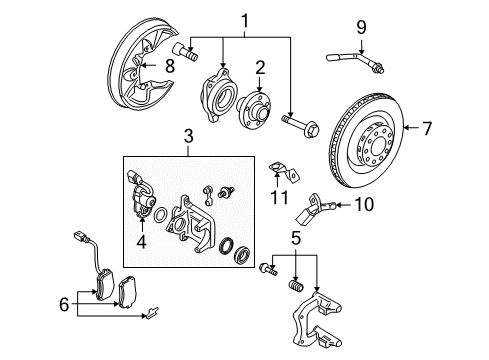 1
9
8
2
7
3
11
10
4
5
6