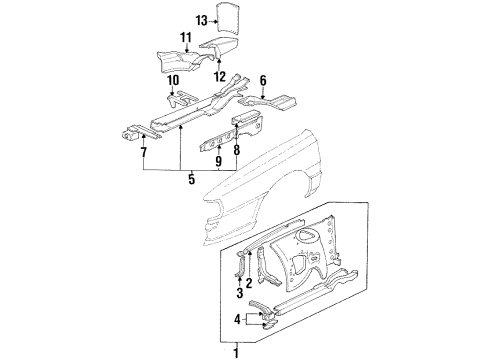 13
11
12
10
6
7
9
8
5
2
3
4
1