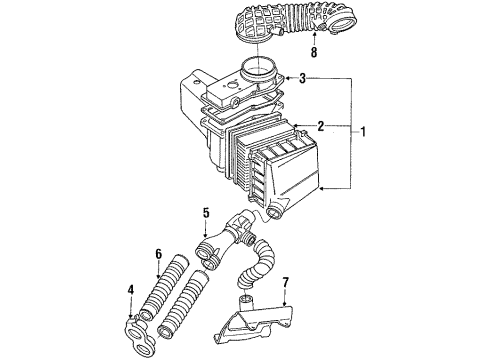 8
3
2
1
5
6
4
7