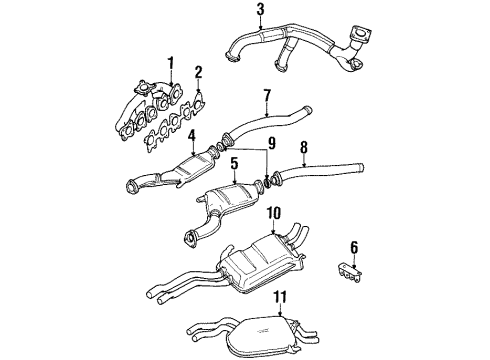 3
1
2
7
4
9
8
5
10
6
11