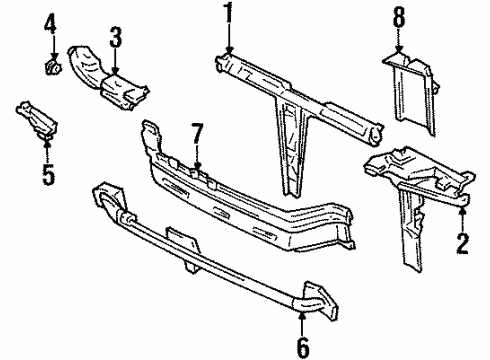 4
3
1
8
5
7
2
6