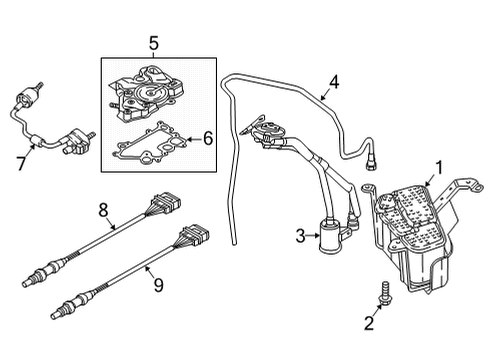 5
4
6
7
1
8
3
9
2