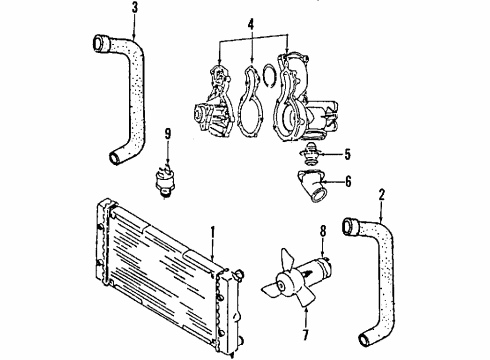 3
4
9
5
6
2
1
8
7