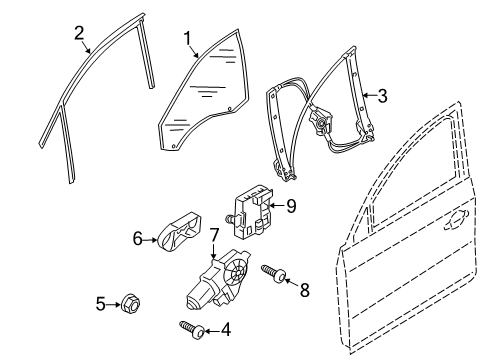 2
1
3
9
6
7
8
5
4