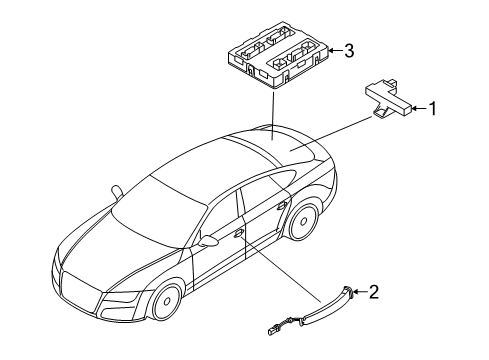 3
1
2