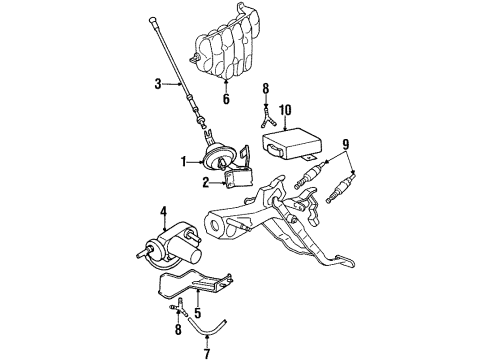 3
6
8
10
9
1
2
4
5
8
7