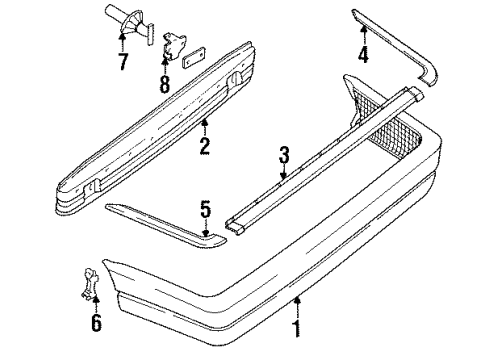 7
8
4
2
3
5
6
1