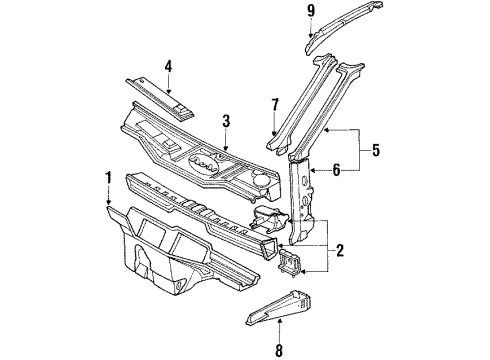 9
4
7
3
5
6
1
2
8