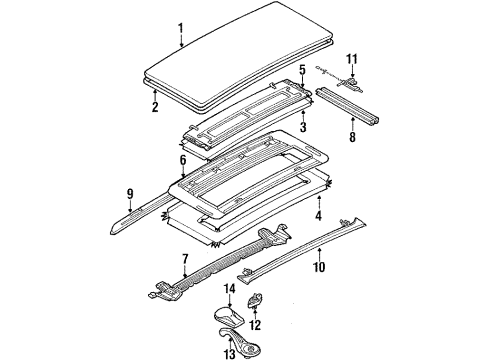 1
11
5
2
3
8
6
9
4
7
10
14
12
13