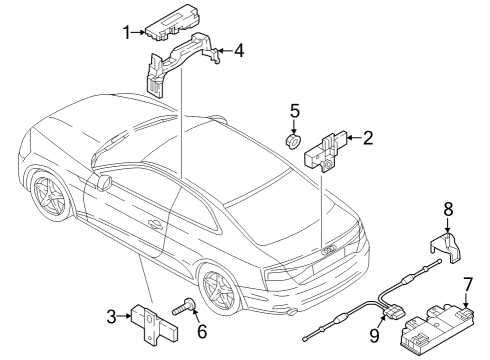 1
4
5
2
8
7
3
6
9